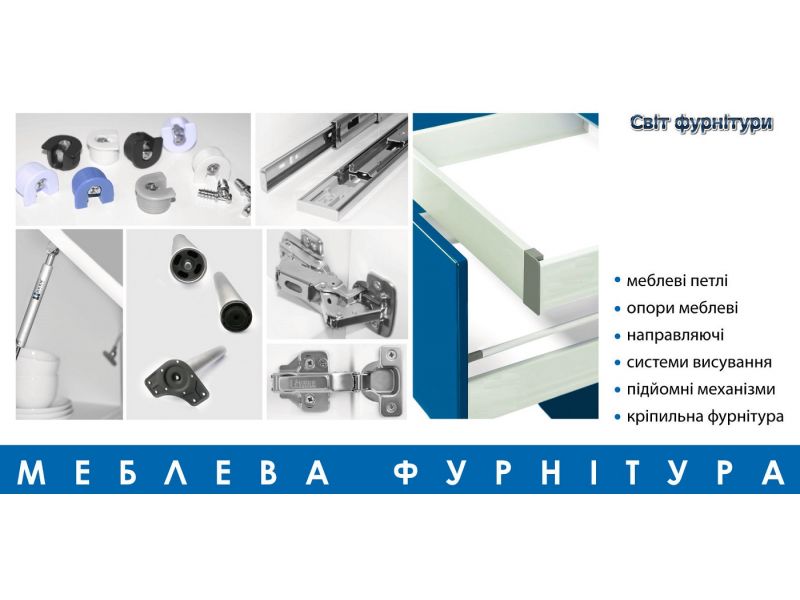 Світ фурнітури

• меблеві петлі
• опори меблеві
• направляючі
• системи висування
• підйомні механізми
• кріпильна фурнітура

МЕБЛЕВА ФУРНІТУРА